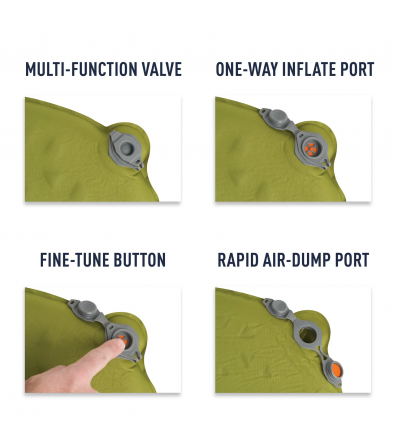 MULTI-FUNCTION VALVE

ONE-WAY INFLATE PORT

FINE-TUNE BUTTON

RAPID AIR-DUMP PORT